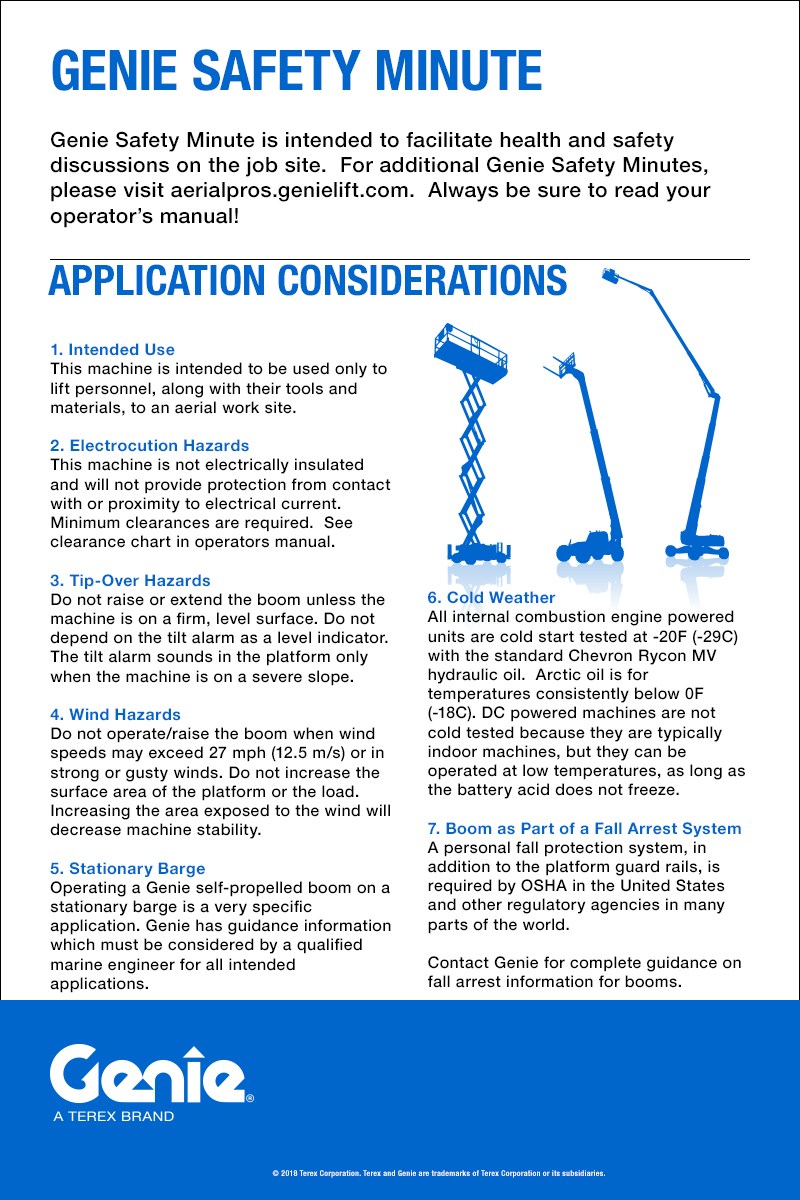 GENIE SAFETY MINUTE

Genie Safety Minute is intended to facilitate health and safety discussions on the job site. For additional Genie Safety Minutes, please visit aerialpros.genielift.com. Always be sure to read your operator's manual!

APPLICATION CONSIDERATIONS

1. Intended Use
This machine is intended to be used only to lift personnel, along with their tools and materials, to an aerial work site.

2. Electrocution Hazards
This machine is not electrically insulated and will not provide protection from contact with or proximity to electrical current. Minimum clearances are required. See clearance chart in operators manual.

3. Tip-Over Hazards
Do not raise or extend the boom unless the machine is on a firm, level surface. Do not depend on the tilt alarm as a level indicator. The tilt alarm sounds in the platform only when the machine is on a severe slope.

4. Wind Hazards
Do not operate/raise the boom when wind speeds may exceed 27 mph (12.5 m/s) or in strong or gusty winds. Do not increase the surface area of the platform or the load. Increasing the area exposed to the wind will decrease machine stability.

5. Stationary Barge
Operating a Genie self-propelled boom on a stationary barge is a very specific application. Genie has guidance information which must be considered by a qualified marine engineer for all intended applications.

6. Cold Weather
All internal combustion engine powered units are cold start tested at -20F (-29C) with the standard Chevron Rycon MV hydraulic oil. Arctic oil is for temperatures consistently below 0F (-18C). DC powered machines are not cold tested because they are typically indoor machines, but they can be operated at low temperatures, as long as the battery acid does not freeze.

7. Boom as Part of a Fall Arrest System
A personal fall protection system, in addition to the platform guard rails, is required by OSHA in the United States and other regulatory agencies in many parts of the world.

Contact Genie for complete guidance on fall arrest information for booms.

Genie®
A TEREX BRAND

© 2018 Terex Corporation. Terex and Genie are trademarks of Terex Corporation or its subsidiaries.