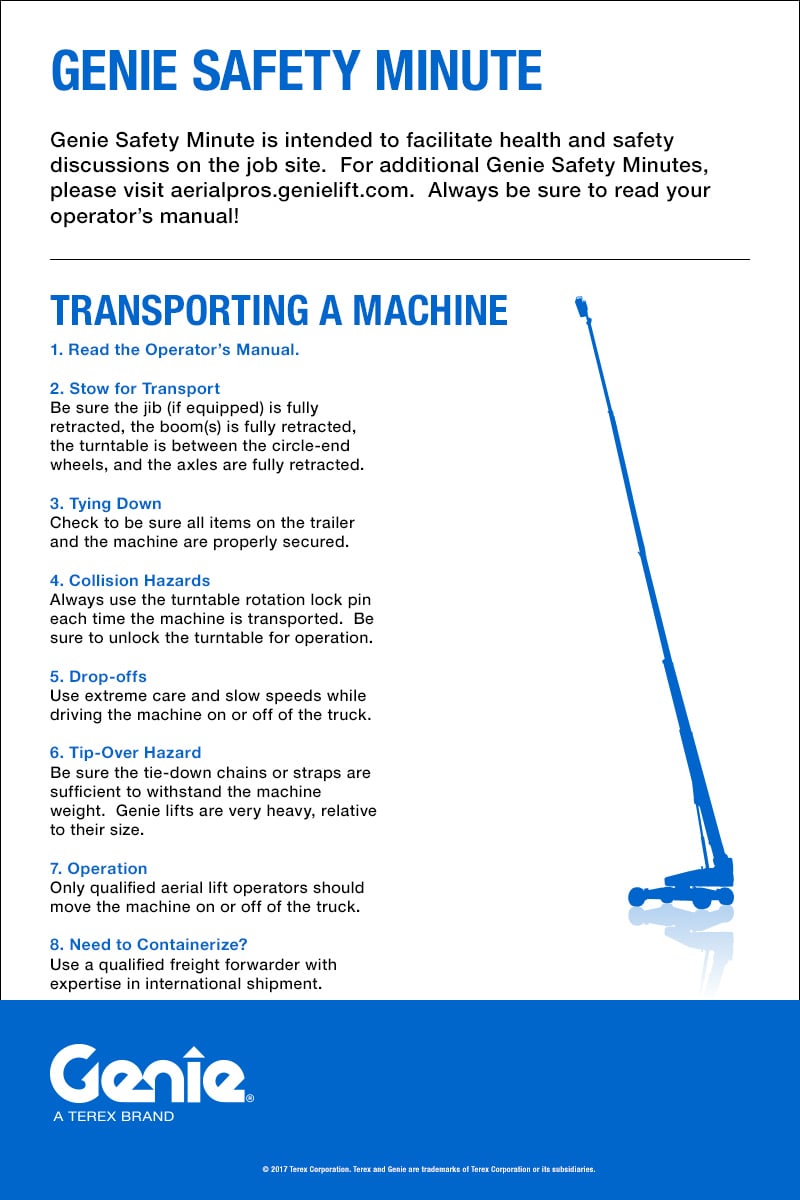 GENIE SAFETY MINUTE

Genie Safety Minute is intended to facilitate health and safety discussions on the job site. For additional Genie Safety Minutes, please visit aerialpros.genielift.com. Always be sure to read your operator's manual!

TRANSPORTING A MACHINE

1. Read the Operator's Manual.

2. Stow for Transport
Be sure the jib (if equipped) is fully retracted, the boom(s) is fully retracted, the turntable is between the circle-end wheels, and the axles are fully retracted.

3. Tying Down
Check to be sure all items on the trailer and the machine are properly secured.

4. Collision Hazards
Always use the turntable rotation lock pin each time the machine is transported. Be sure to unlock the turntable for operation.

5. Drop-offs
Use extreme care and slow speeds while driving the machine on or off of the truck.

6. Tip-Over Hazard
Be sure the tie-down chains or straps are sufficient to withstand the machine weight. Genie lifts are very heavy, relative to their size.

7. Operation
Only qualified aerial lift operators should move the machine on or off of the truck.

8. Need to Containerize?
Use a qualified freight forwarder with expertise in international shipment.

Genie®
A TEREX BRAND

© 2017 Terex Corporation. Terex and Genie are trademarks of Terex Corporation or its subsidiaries.