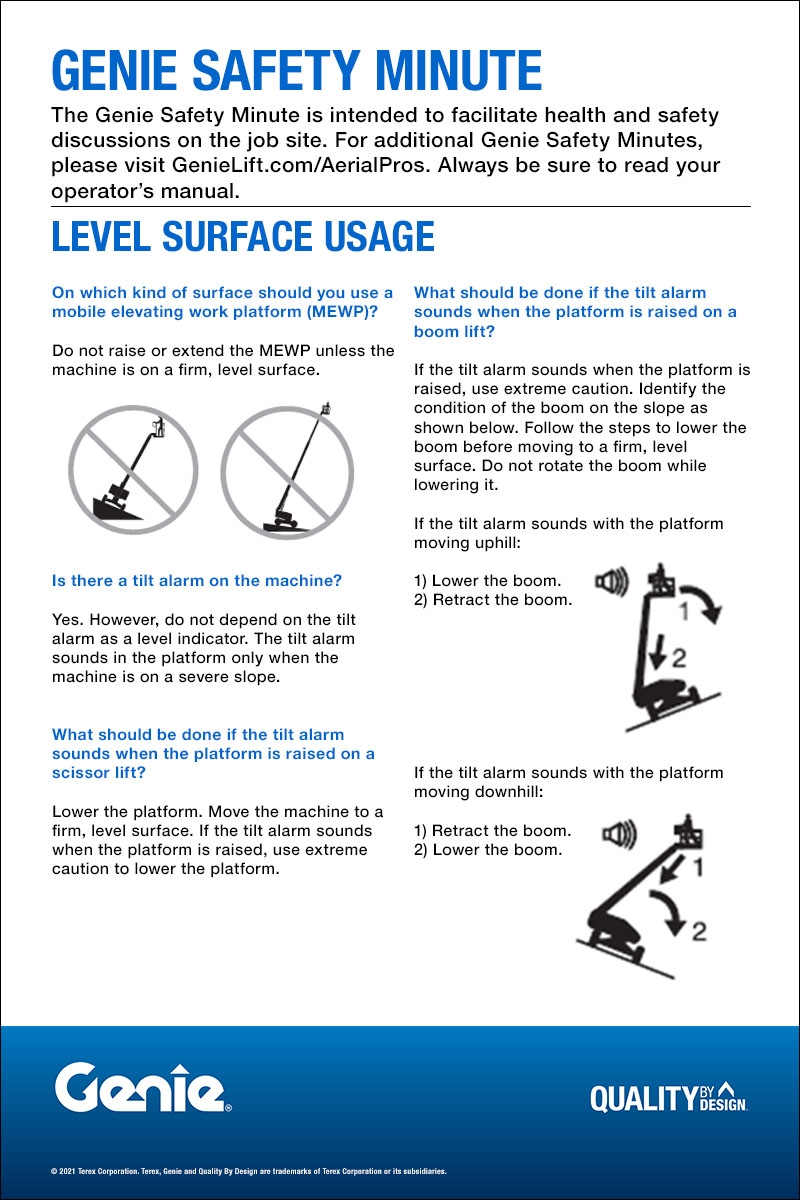 GENIE SAFETY MINUTE

The Genie Safety Minute is intended to facilitate health and safety discussions on the job site. For additional Genie Safety Minutes, please visit GenieLift.com/AerialPros. Always be sure to read your operator's manual.

LEVEL SURFACE USAGE

On which kind of surface should you use a mobile elevating work platform (MEWP)?

Do not raise or extend the MEWP unless the machine is on a firm, level surface.

Is there a tilt alarm on the machine?

Yes. However, do not depend on the tilt alarm as a level indicator. The tilt alarm sounds in the platform only when the machine is on a severe slope.

What should be done if the tilt alarm sounds when the platform is raised on a scissor lift?

Lower the platform. Move the machine to a firm, level surface. If the tilt alarm sounds when the platform is raised, use extreme caution to lower the platform.

What should be done if the tilt alarm sounds when the platform is raised on a boom lift?

If the tilt alarm sounds when the platform is raised, use extreme caution. Identify the condition of the boom on the slope as shown below. Follow the steps to lower the boom before moving to a firm, level surface. Do not rotate the boom while lowering it.

If the tilt alarm sounds with the platform moving uphill:

1) Lower the boom.
2) Retract the boom.

1
2

If the tilt alarm sounds with the platform moving downhill:

1) Retract the boom.
2) Lower the boom.

1
2

Genie®

QUALITY BY DESIGN

© 2021 Terex Corporation. Terex, Genie and Quality By Design are trademarks of Terex Corporation or its subsidiaries.